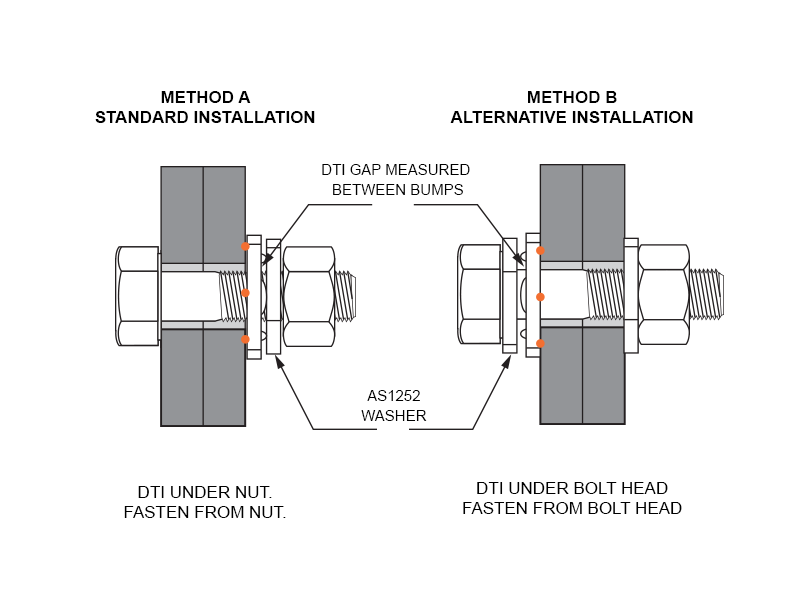 METHOD A
STANDARD INSTALLATION

METHOD B
ALTERNATIVE INSTALLATION

DTI GAP MEASURED
BETWEEN BUMPS

AS1252
WASHER

DTI UNDER NUT.
FASTEN FROM NUT.

DTI UNDER BOLT HEAD
FASTEN FROM BOLT HEAD