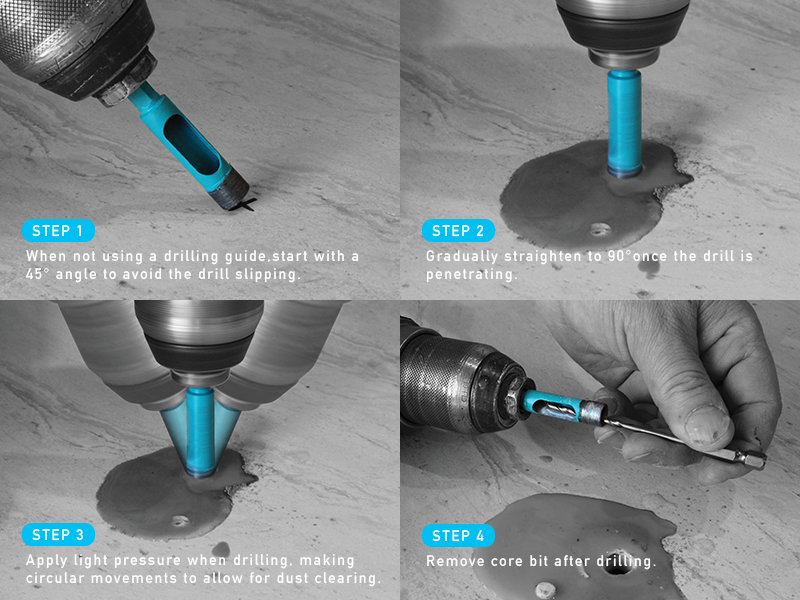 STEP 1
When not using a drilling guide,start with a 45° angle to avoid the drill slipping.

STEP 2
Gradually straighten to 90°once the drill is penetrating.

STEP 3
Apply light pressure when drilling, making circular movements to allow for dust clearing.

STEP 4
Remove core bit after drilling.